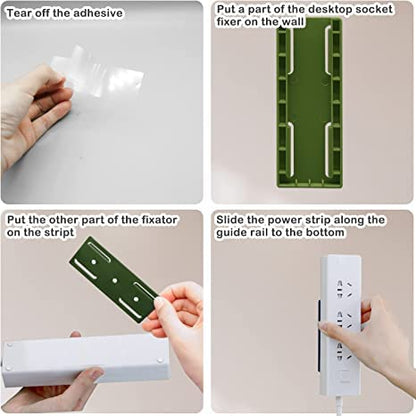 Tear off the adhesive

Put a part of the desktop socket fixer on the wall

Put the other part of the fixator on the stript

Slide the power strip along the guide rail to the bottom